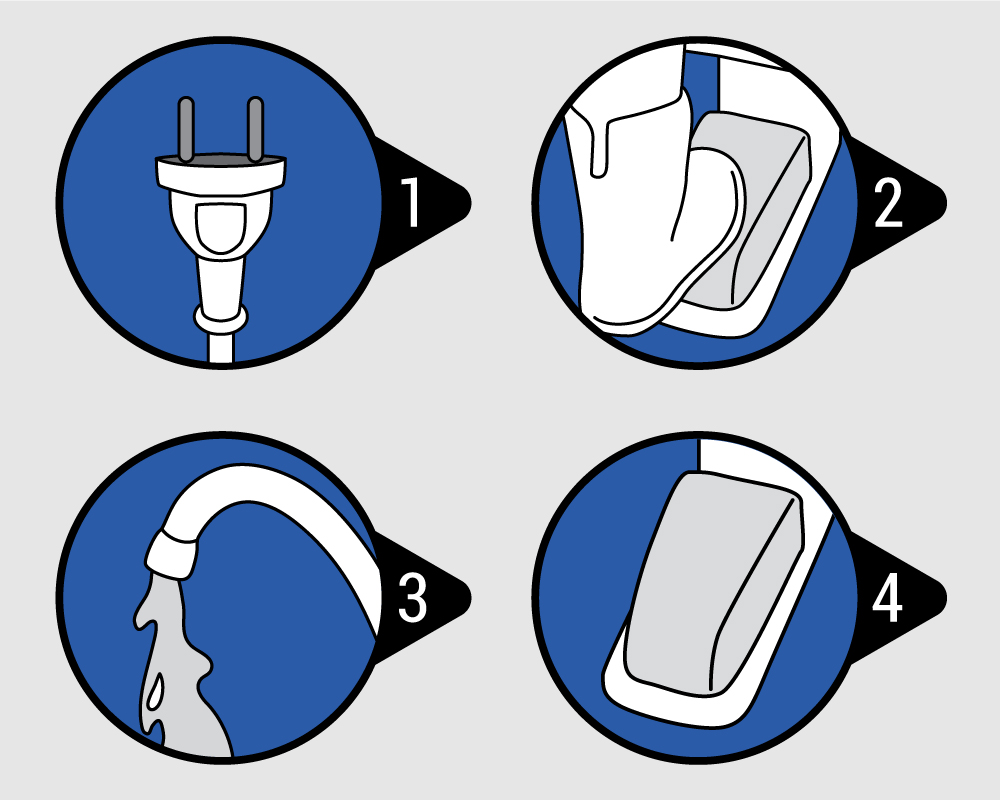 1
2
3
4